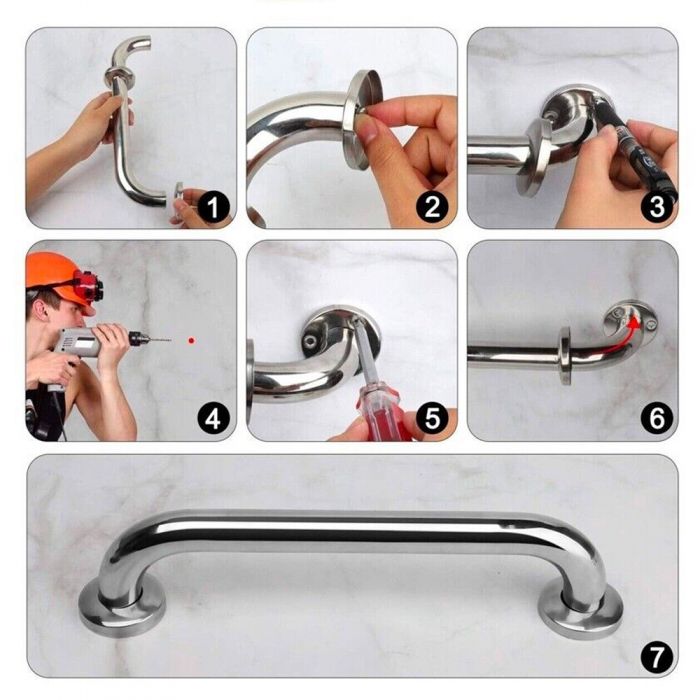 1
2
3
4
5
6
7